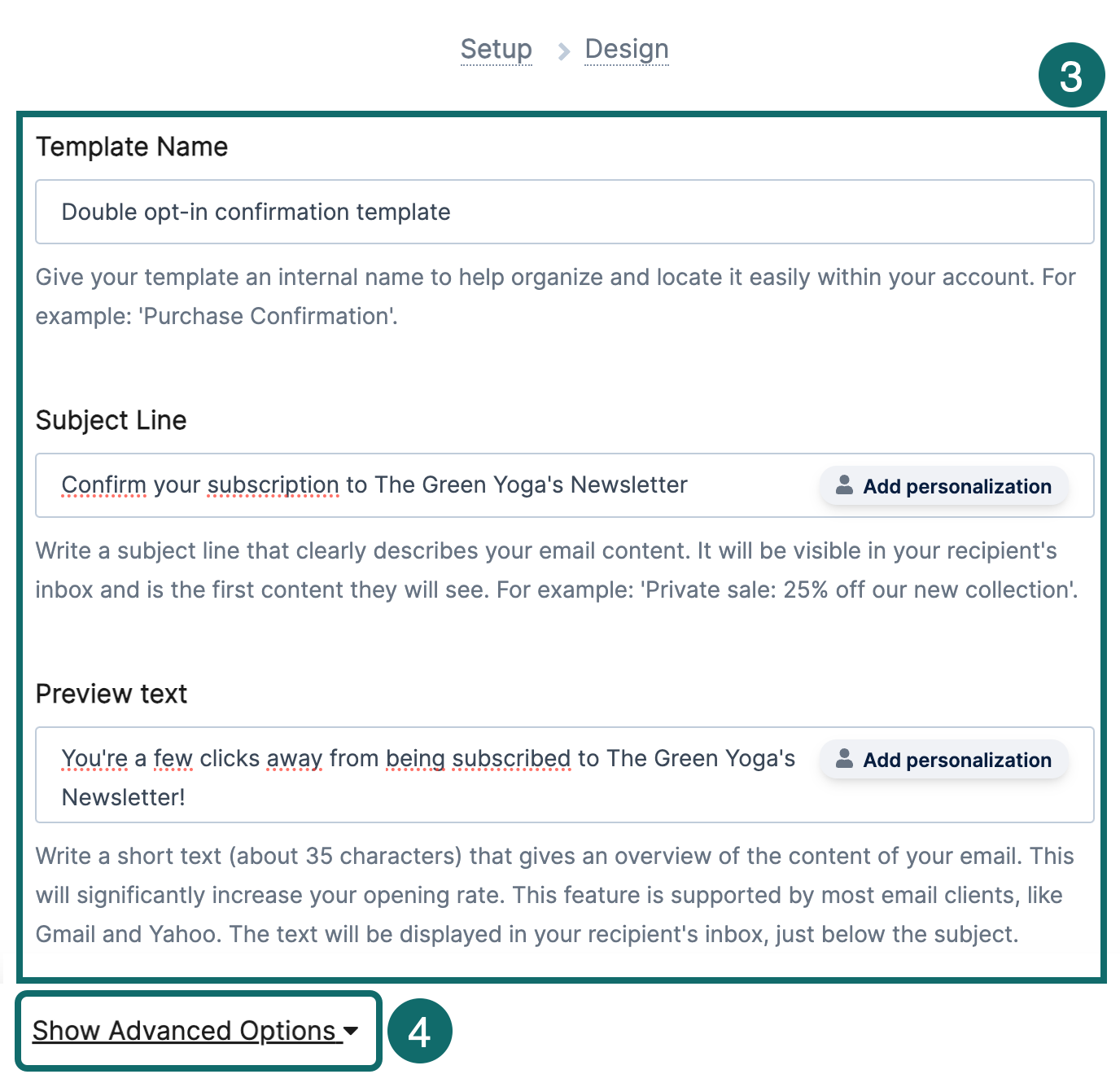 Setup > Design

3

Template Name

Double opt-in confirmation template

Give your template an internal name to help organize and locate it easily within your account. For example: 'Purchase Confirmation'.

Subject Line

Confirm your subscription to The Green Yoga's Newsletter

Add personalization

Write a subject line that clearly describes your email content. It will be visible in your recipient's inbox and is the first content they will see. For example: 'Private sale: 25% off our new collection'.

Preview text

You're a few clicks away from being subscribed to The Green Yoga's Newsletter!

Add personalization

Write a short text (about 35 characters) that gives an overview of the content of your email. This will significantly increase your opening rate. This feature is supported by most email clients, like Gmail and Yahoo. The text will be displayed in your recipient's inbox, just below the subject.

Show Advanced Options

4