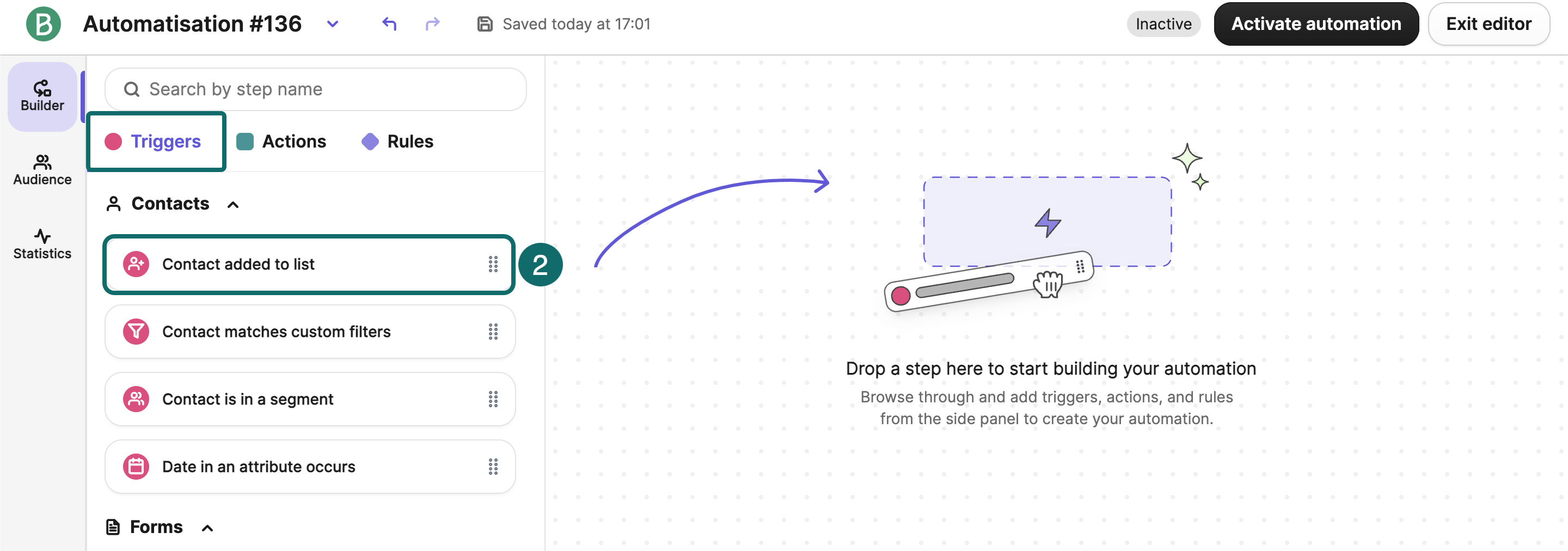 B Automatisation #136

Saved today at 17:01

Inactive Activate automation Exit editor

Builder

Audience

Statistics

Search by step name

Triggers Actions Rules

Contacts

Contact added to list

2

Contact matches custom filters

Contact is in a segment

Date in an attribute occurs

Forms

Drop a step here to start building your automation

Browse through and add triggers, actions, and rules from the side panel to create your automation.