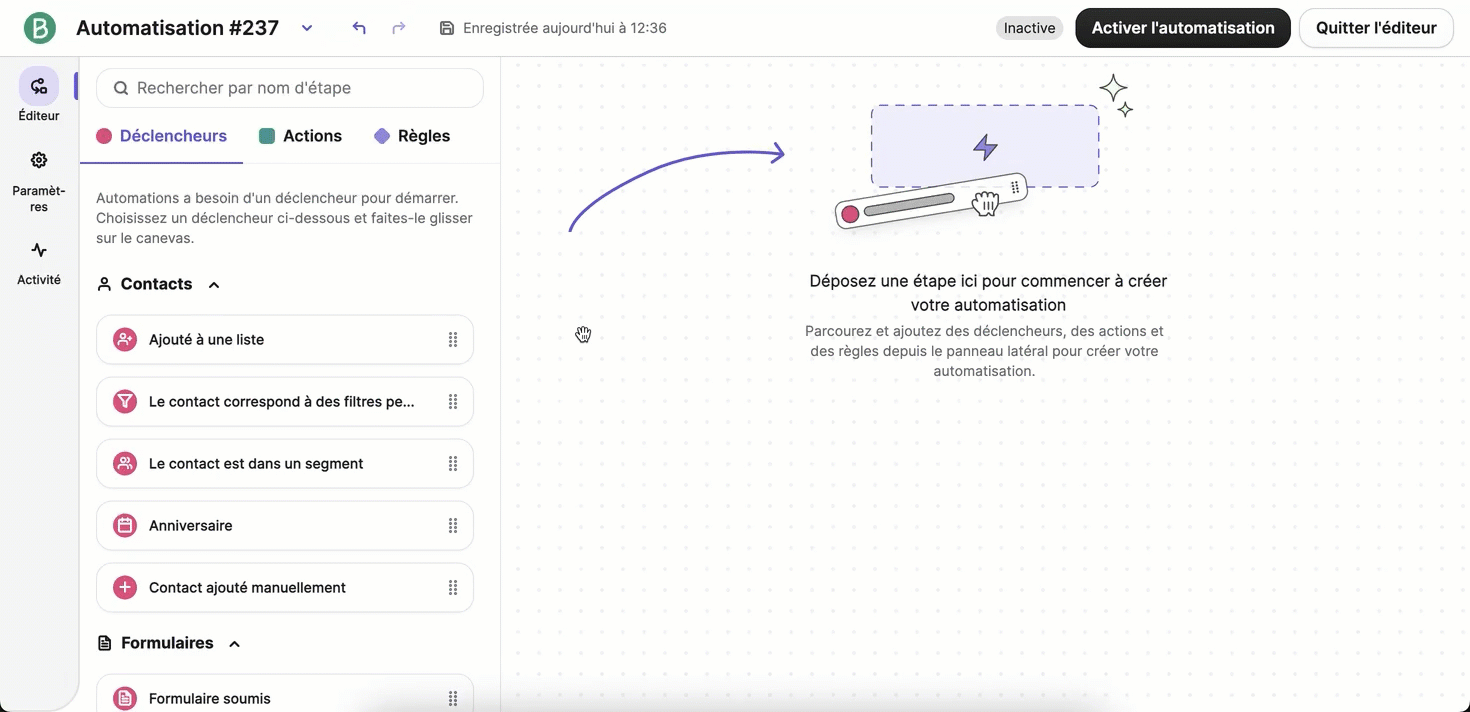 B Automatisation #237

Enregistrée aujourd'hui à 12:36

Inactive

Activer l'automatisation

Quitter l'éditeur

Éditeur

Paramètres

Activité

Rechercher par nom d'étape

Déclencheurs Actions Règles

Automations a besoin d'un déclencheur pour démarrer. Choisissez un déclencheur ci-dessous et faites-le glisser sur le canevas.

Contacts

Ajouté à une liste

Le contact correspond à des filtres pe...

Le contact est dans un segment

Anniversaire

Contact ajouté manuellement

Formulaires

Formulaire soumis

Déposez une étape ici pour commencer à créer votre automatisation

Parcourez et ajoutez des déclencheurs, des actions et des règles depuis le panneau latéral pour créer votre automatisation.